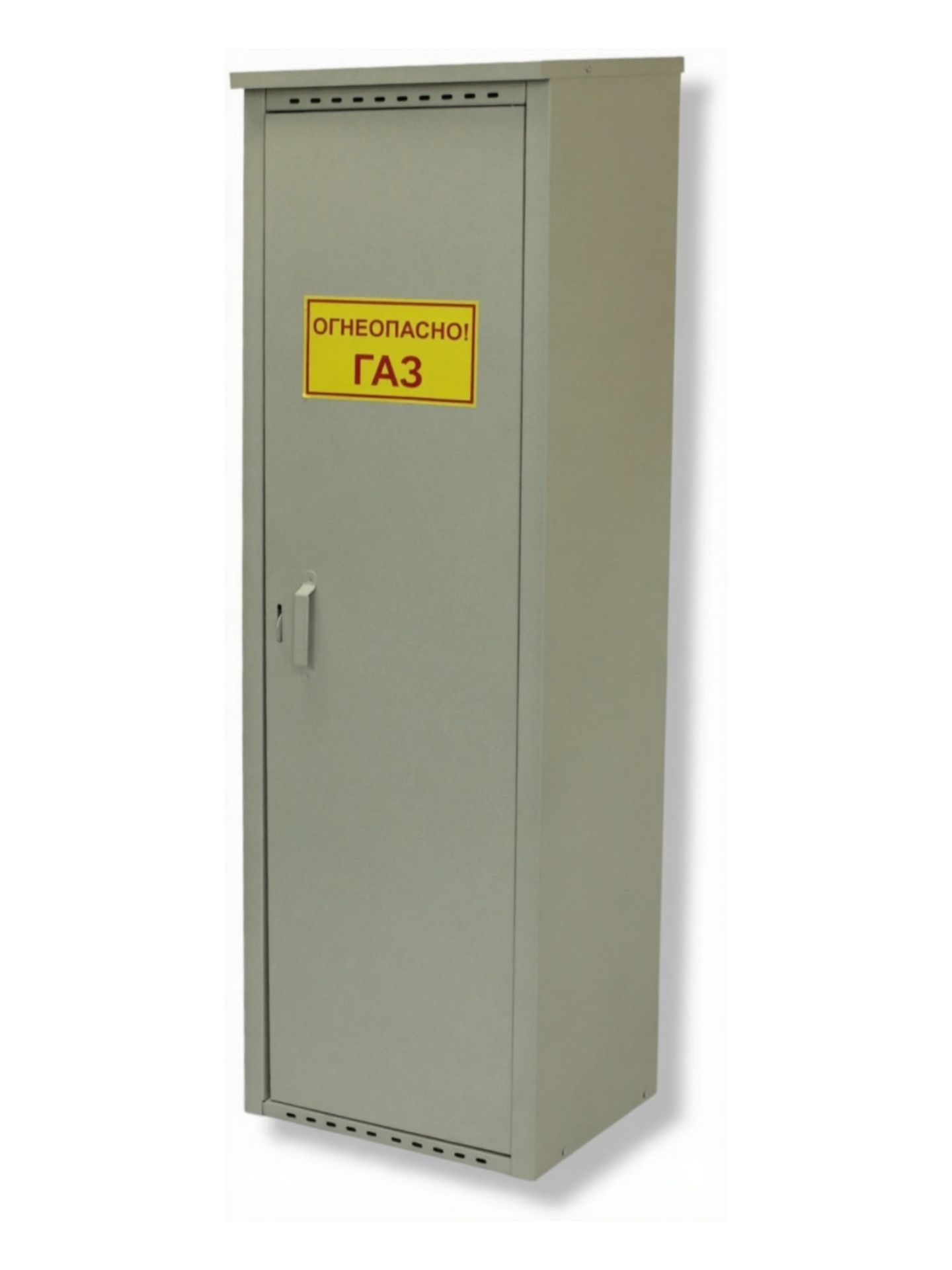 ОГНЕОПАСНО!
ГАЗ